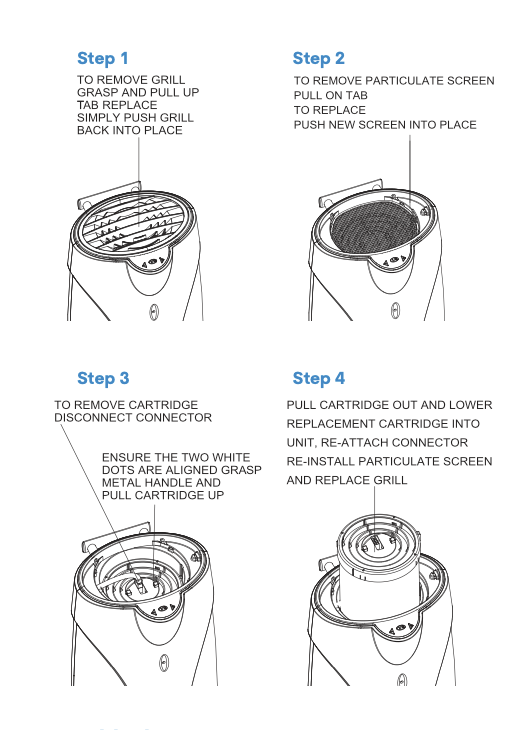 Step 1

TO REMOVE GRILL GRASP AND PULL UP TAB REPLACE SIMPLY PUSH GRILL BACK INTO PLACE

Step 2

TO REMOVE PARTICULATE SCREEN PULL ON TAB TO REPLACE PUSH NEW SCREEN INTO PLACE

Step 3

TO REMOVE CARTRIDGE DISCONNECT CONNECTOR

ENSURE THE TWO WHITE DOTS ARE ALIGNED GRASP METAL HANDLE AND PULL CARTRIDGE UP

Step 4

PULL CARTRIDGE OUT AND LOWER REPLACEMENT CARTRIDGE INTO UNIT, RE-ATTACH CONNECTOR RE-INSTALL PARTICULATE SCREEN AND REPLACE GRILL